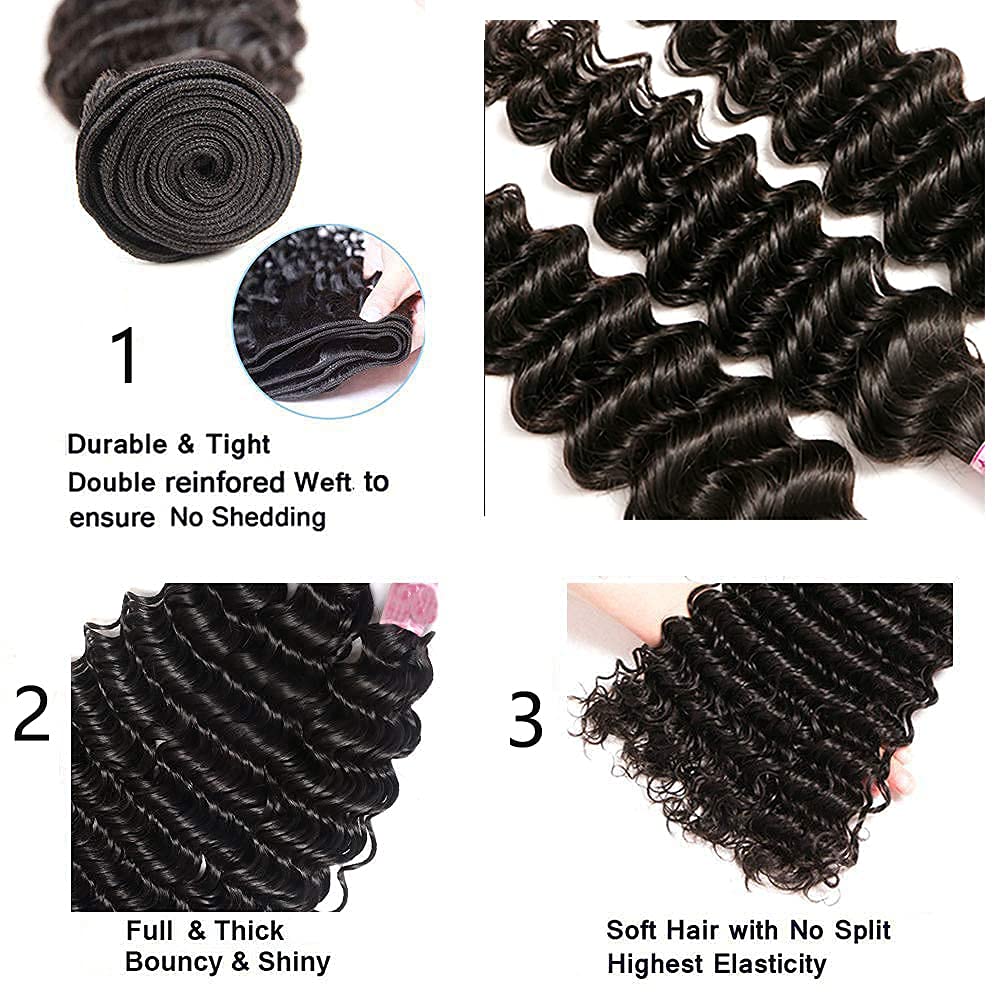 1

Durable & Tight
Double reinfored Weft to ensure No Shedding

2

Full & Thick
Bouncy & Shiny

3

Soft Hair with No Split
Highest Elasticity